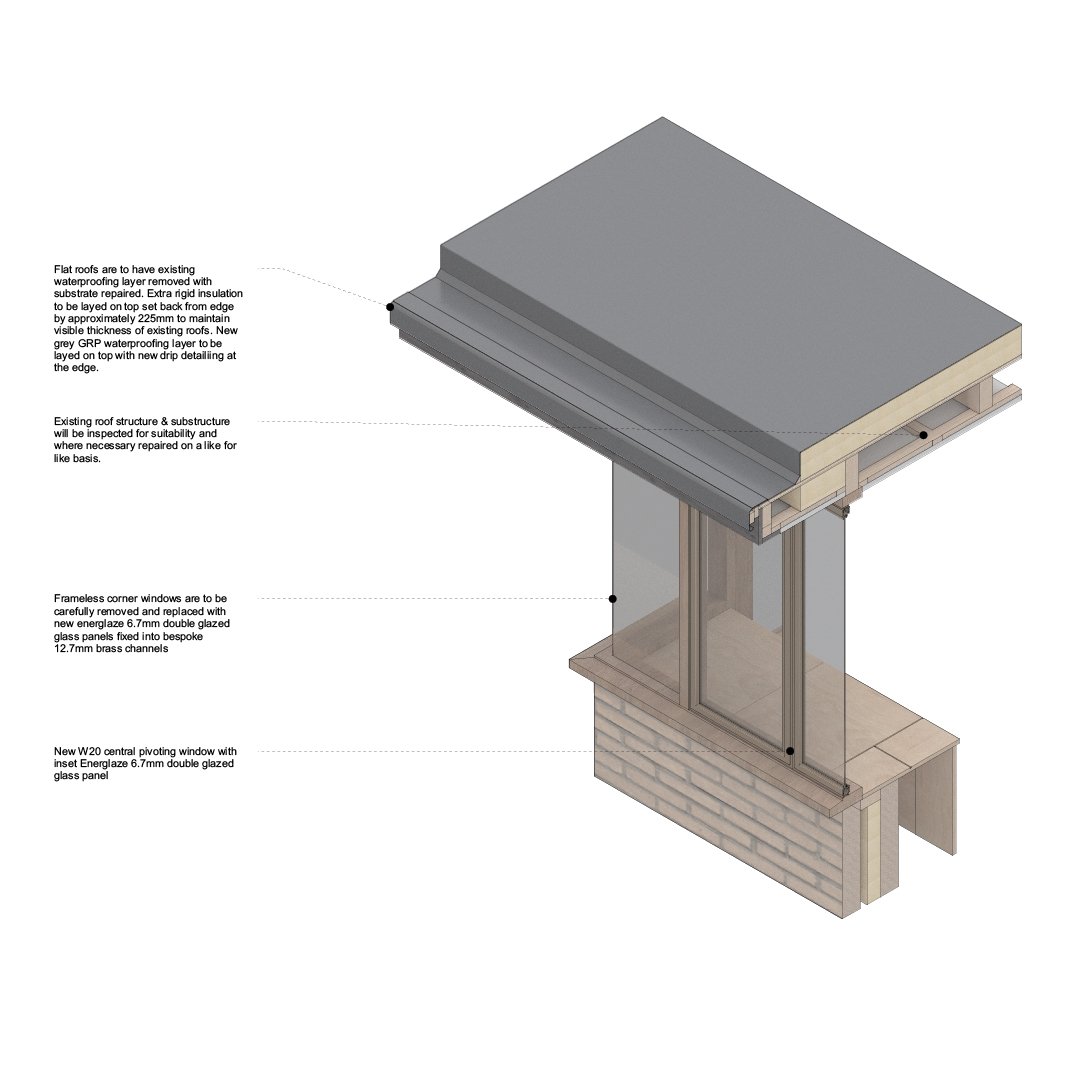 Flat roofs are to have existing waterproofing layer removed with substrate repaired. Extra rigid insulation to be layed on top set back from edge by approximately 225mm to maintain visible thickness of existing roofs. New grey GRP waterproofing layer to be layed on top with new drip detailiing at the edge.

Existing roof structure & substructure will be inspected for suitability and where necessary repaired on a like for like basis.

Frameless corner windows are to be carefully removed and replaced with new energlaze 6.7mm double glazed glass panels fixed into bespoke 12.7mm brass channels

New W20 central pivoting window with inset Energlaze 6.7mm double glazed glass panel